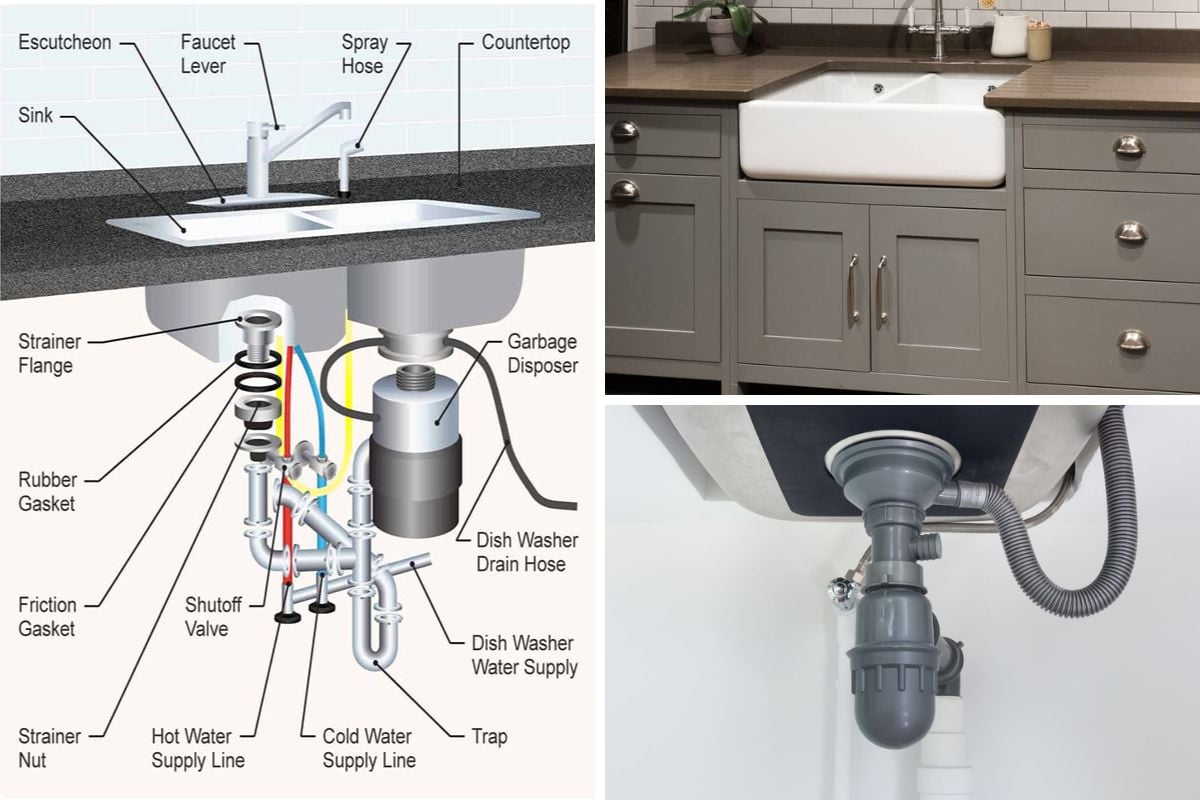 Escutcheon
Faucet Lever
Spray Hose
Countertop
Sink
Strainer Flange
Garbage Disposer
Rubber Gasket
Dish Washer Drain Hose
Friction Gasket
Shutoff Valve
Dish Washer Water Supply
Strainer Nut
Hot Water Supply Line
Cold Water Supply Line
Trap